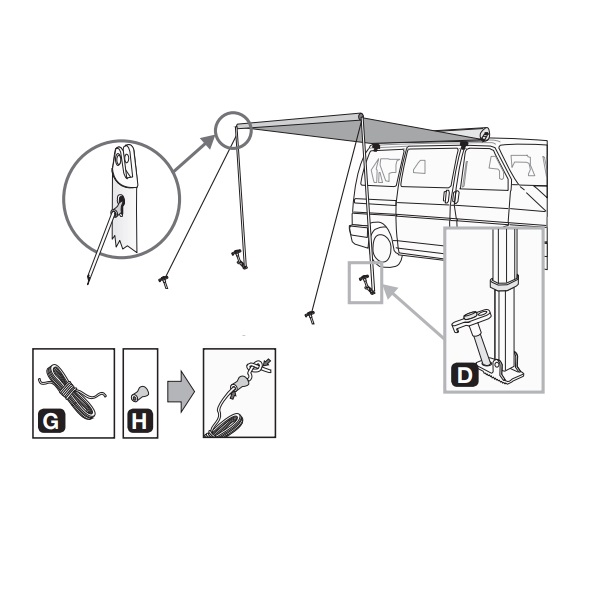 D

G

H