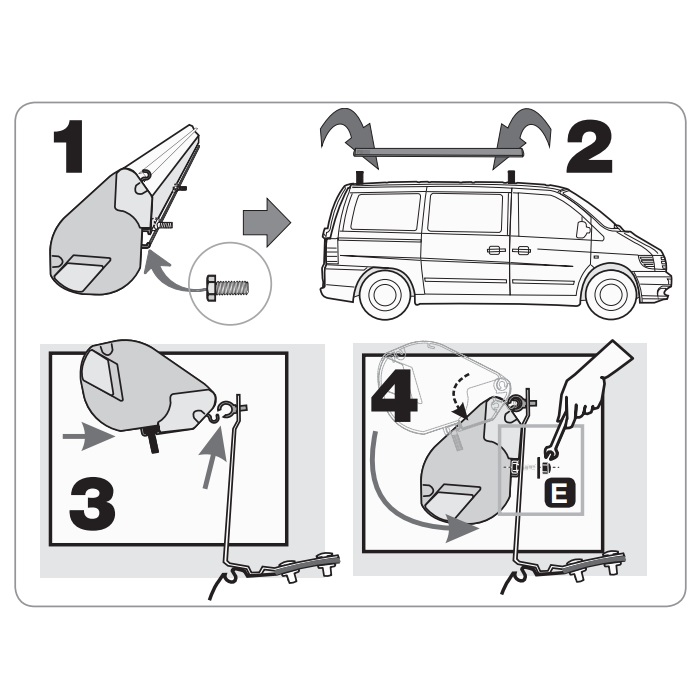 1
2
3
4
E