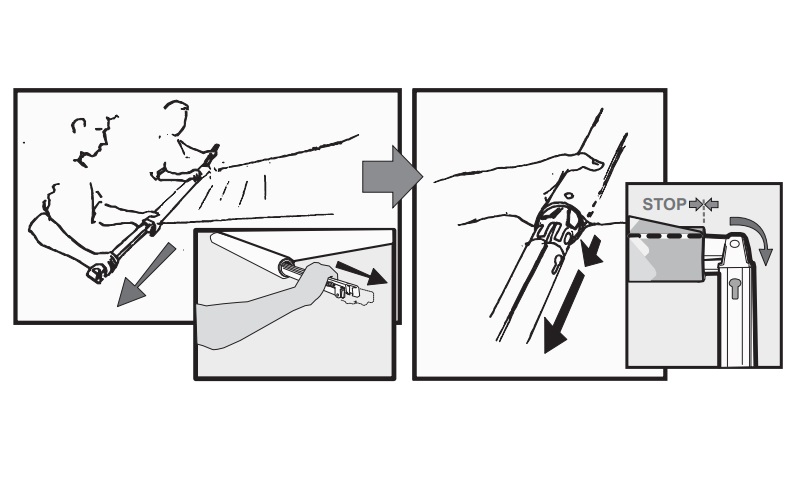 STOP