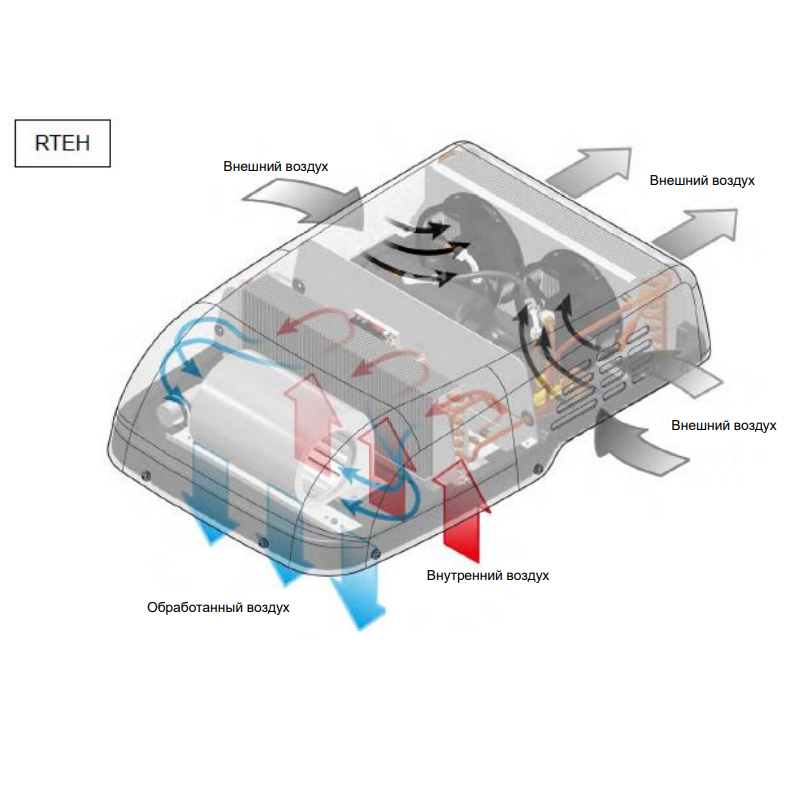 RTEH

Внешний воздух

Внешний воздух

Внешний воздух

Внутренний воздух

Обработанный воздух