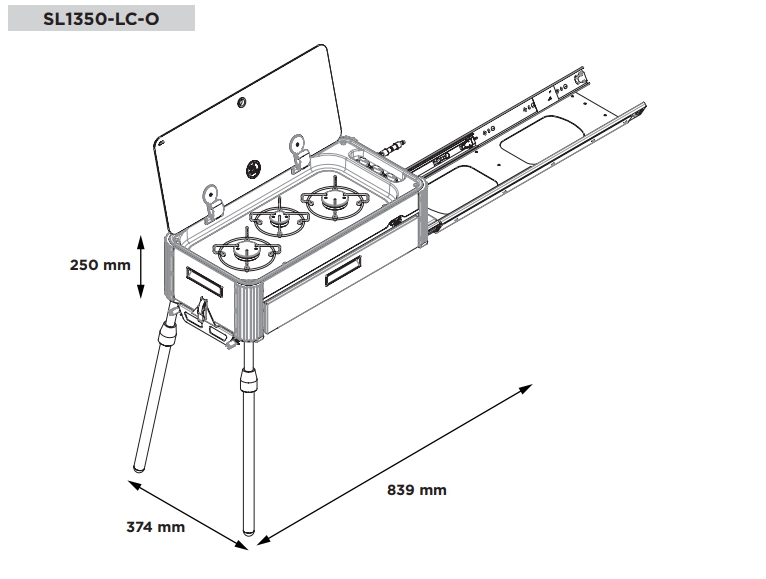 SL1350-LC-O

250 mm

839 mm

374 mm