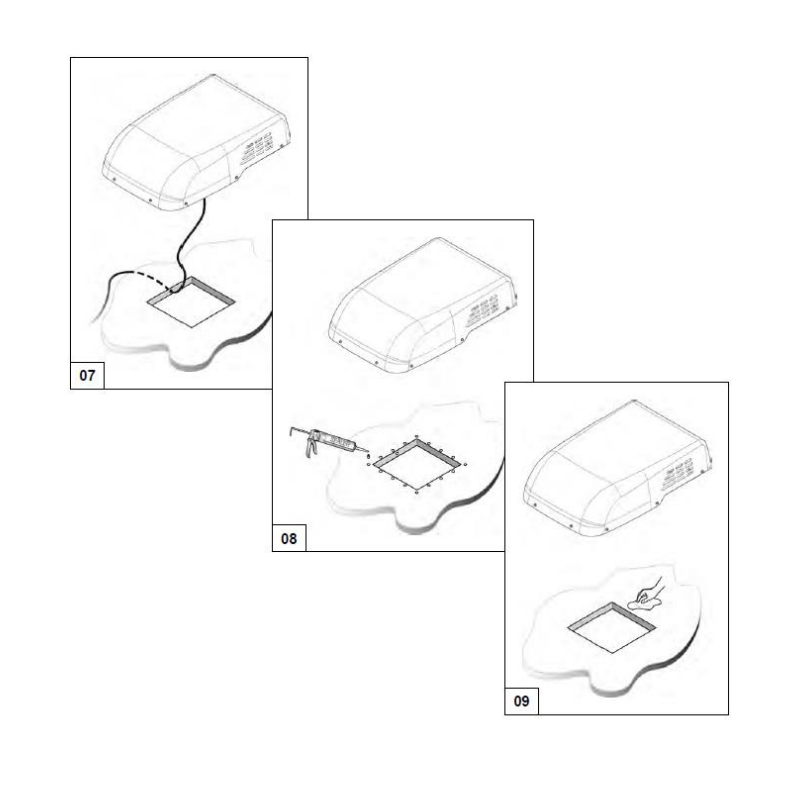 07

08

09